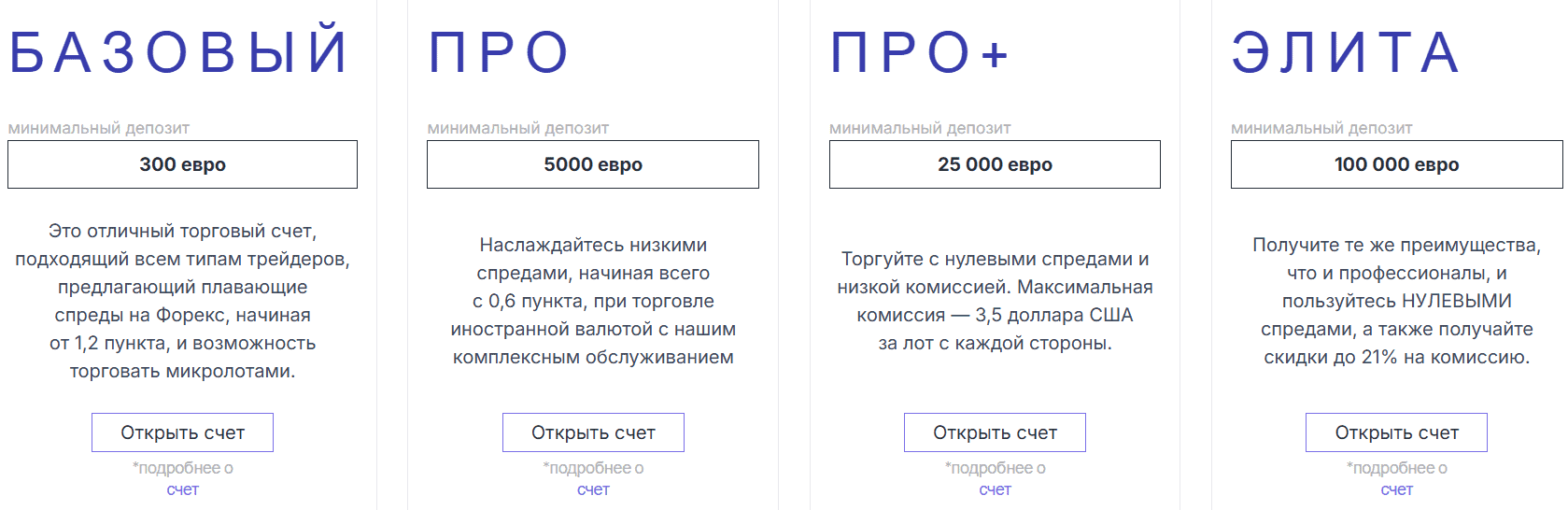 БАЗОВЫЙ

минимальный депозит

300 евро

Это отличный торговый счет, подходящий всем типам трейдеров, предлагающий плавающие спреды на Форекс, начиная от 1,2 пункта, и возможность торговать микролотами.

Открыть счет

*подробнее о счет

ПРО

минимальный депозит

5000 евро

Наслаждайтесь низкими спредами, начиная всего с 0,6 пункта, при торговле иностранной валютой с нашим комплексным обслуживанием

Открыть счет

*подробнее о счет

ПРО+

минимальный депозит

25 000 евро

Торгуйте с нулевыми спредами и низкой комиссией. Максимальная комиссия — 3,5 доллара США за лот с каждой стороны.

Открыть счет

*подробнее о счет

ЭЛИТА

минимальный депозит

100 000 евро

Получите те же преимущества, что и профессионалы, и пользуйтесь НУЛЕВЫМИ спредами, а также получайте скидки до 21% на комиссию.

Открыть счет

*подробнее о счет