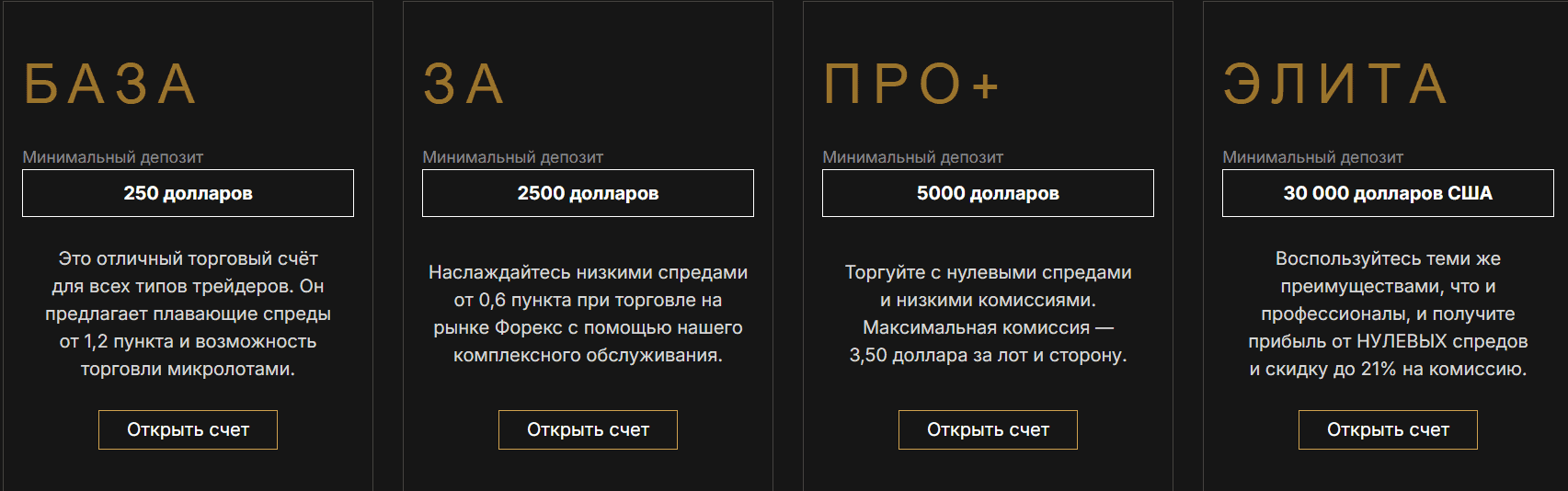 БАЗА

Минимальный депозит

250 долларов

Это отличный торговый счёт для всех типов трейдеров. Он предлагает плавающие спреды от 1,2 пункта и возможность торговли микролотами.

Открыть счет

ЗА

Минимальный депозит

2500 долларов

Наслаждайтесь низкими спредами от 0,6 пункта при торговле на рынке Форекс с помощью нашего комплексного обслуживания.

Открыть счет

ПРО+

Минимальный депозит

5000 долларов

Торгуйте с нулевыми спредами и низкими комиссиями. Максимальная комиссия — 3,50 доллара за лот и сторону.

Открыть счет

ЭЛИТА

Минимальный депозит

30 000 долларов США

Воспользуйтесь теми же преимуществами, что и профессионалы, и получите прибыль от НУЛЕВЫХ спредов и скидку до 21% на комиссию.

Открыть счет